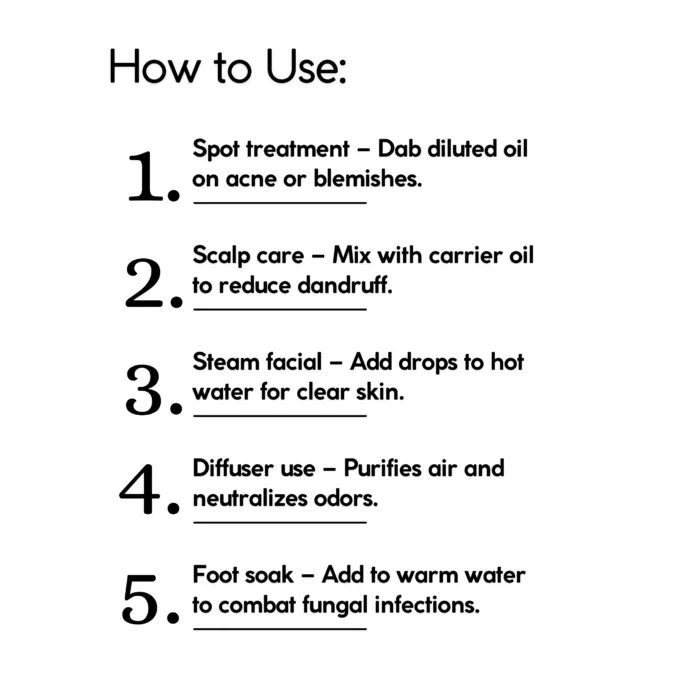 How to Use:

1. Spot treatment – Dab diluted oil on acne or blemishes.

2. Scalp care – Mix with carrier oil to reduce dandruff.

3. Steam facial – Add drops to hot water for clear skin.

4. Diffuser use – Purifies air and neutralizes odors.

5. Foot soak – Add to warm water to combat fungal infections.